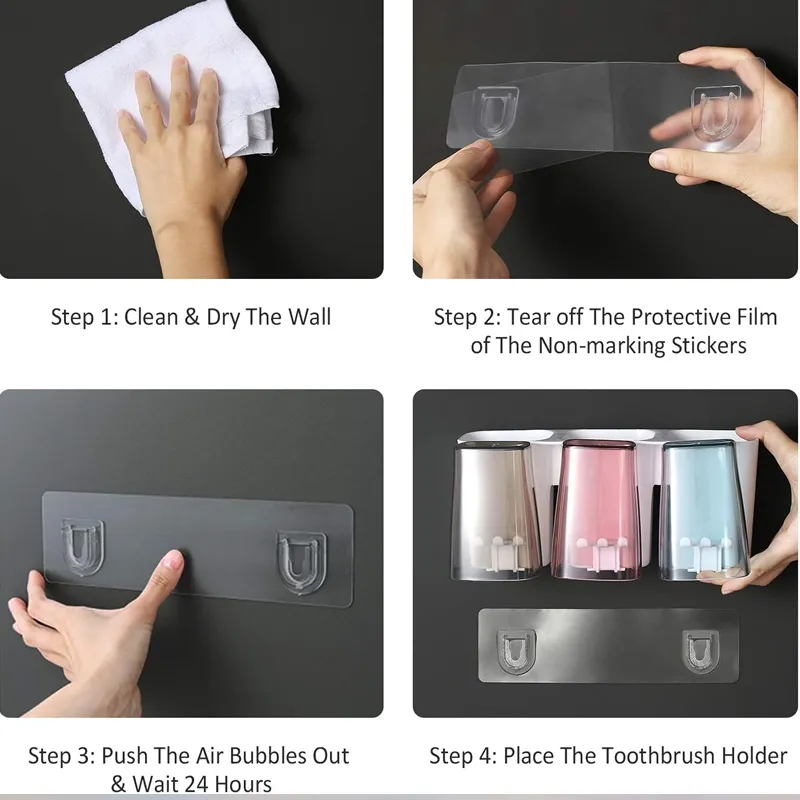 Step 1: Clean & Dry The Wall

Step 2: Tear off The Protective Film of The Non-marking Stickers

Step 3: Push The Air Bubbles Out & Wait 24 Hours

Step 4: Place The Toothbrush Holder