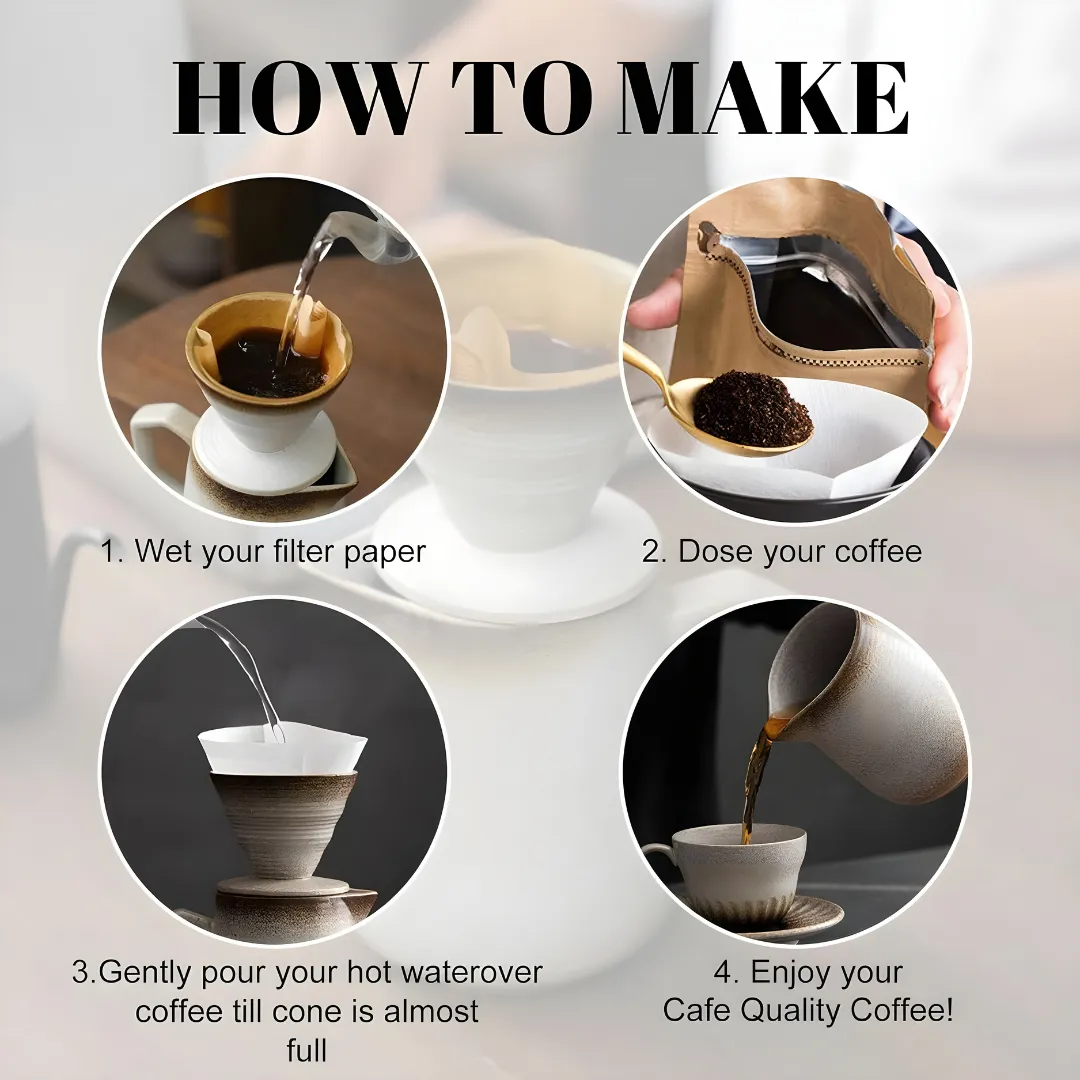 HOW TO MAKE

1. Wet your filter paper

2. Dose your coffee

3.Gently pour your hot waterover coffee till cone is almost full

4. Enjoy your Cafe Quality Coffee!